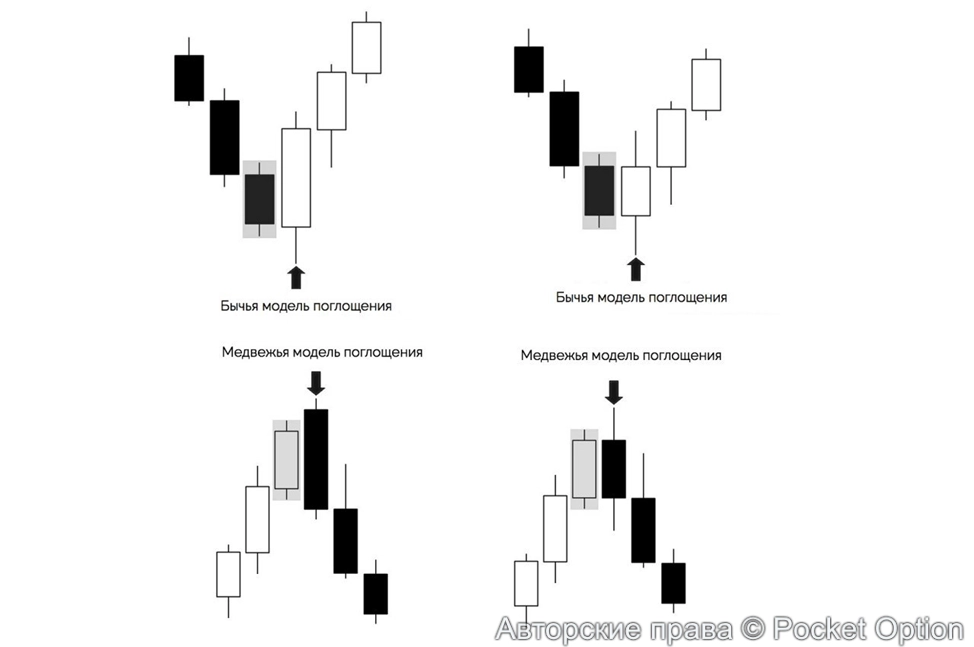 Бычья модель поглощения

Бычья модель поглощения

Медвежья модель поглощения

Медвежья модель поглощения

Авторские права © Pocket Option